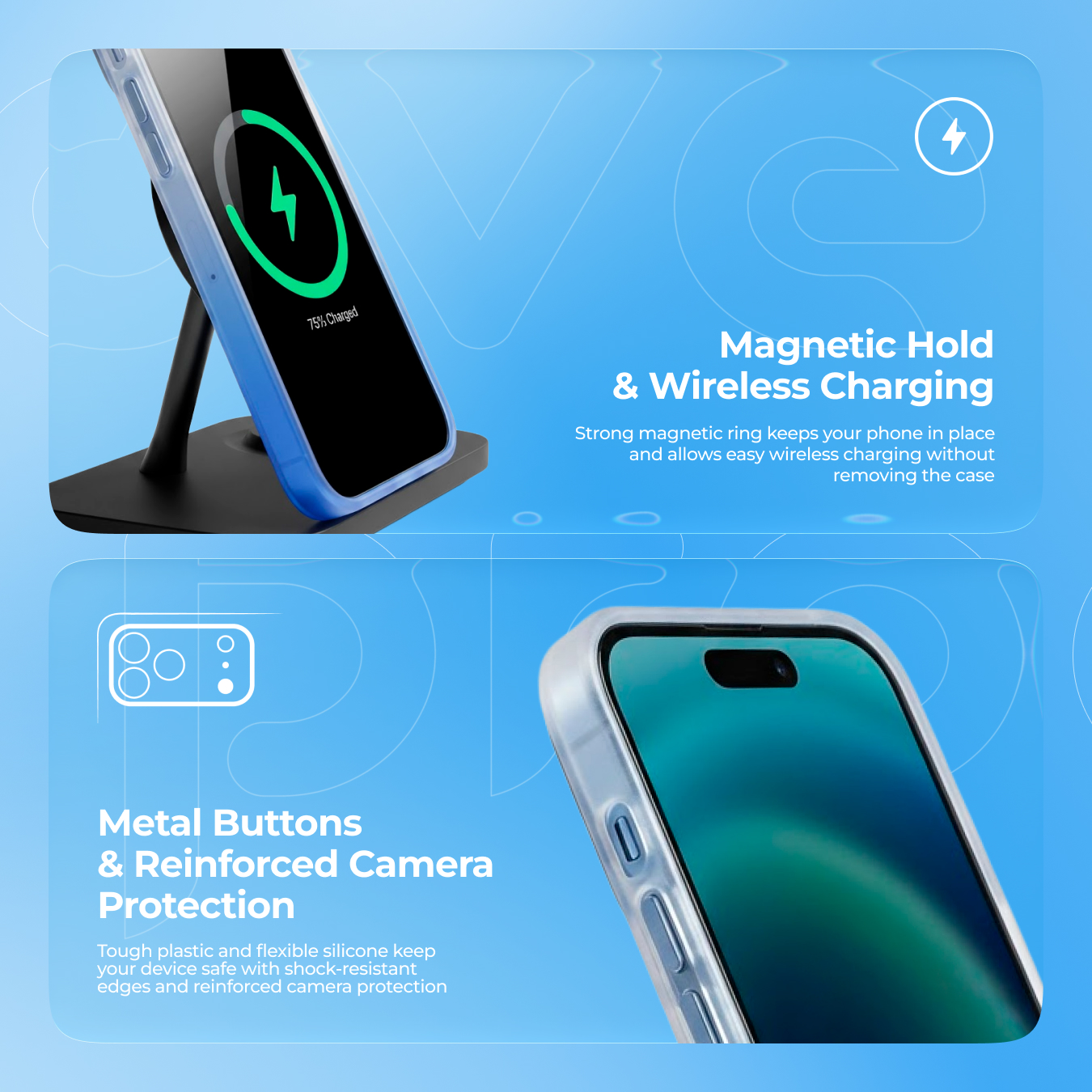 75% Charged

Magnetic Hold
& Wireless Charging

Strong magnetic ring keeps your phone in place and allows easy wireless charging without removing the case

Metal Buttons
& Reinforced Camera Protection

Tough plastic and flexible silicone keep your device safe with shock-resistant edges and reinforced camera protection